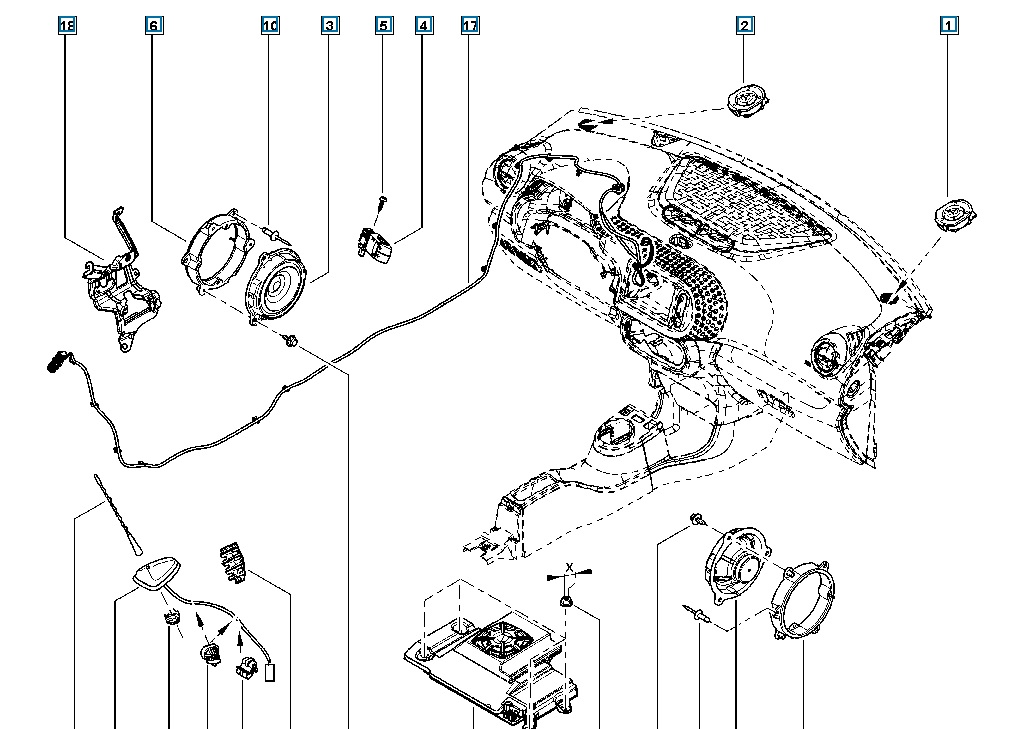 18
6
10
3
5
4
17
2
1
X